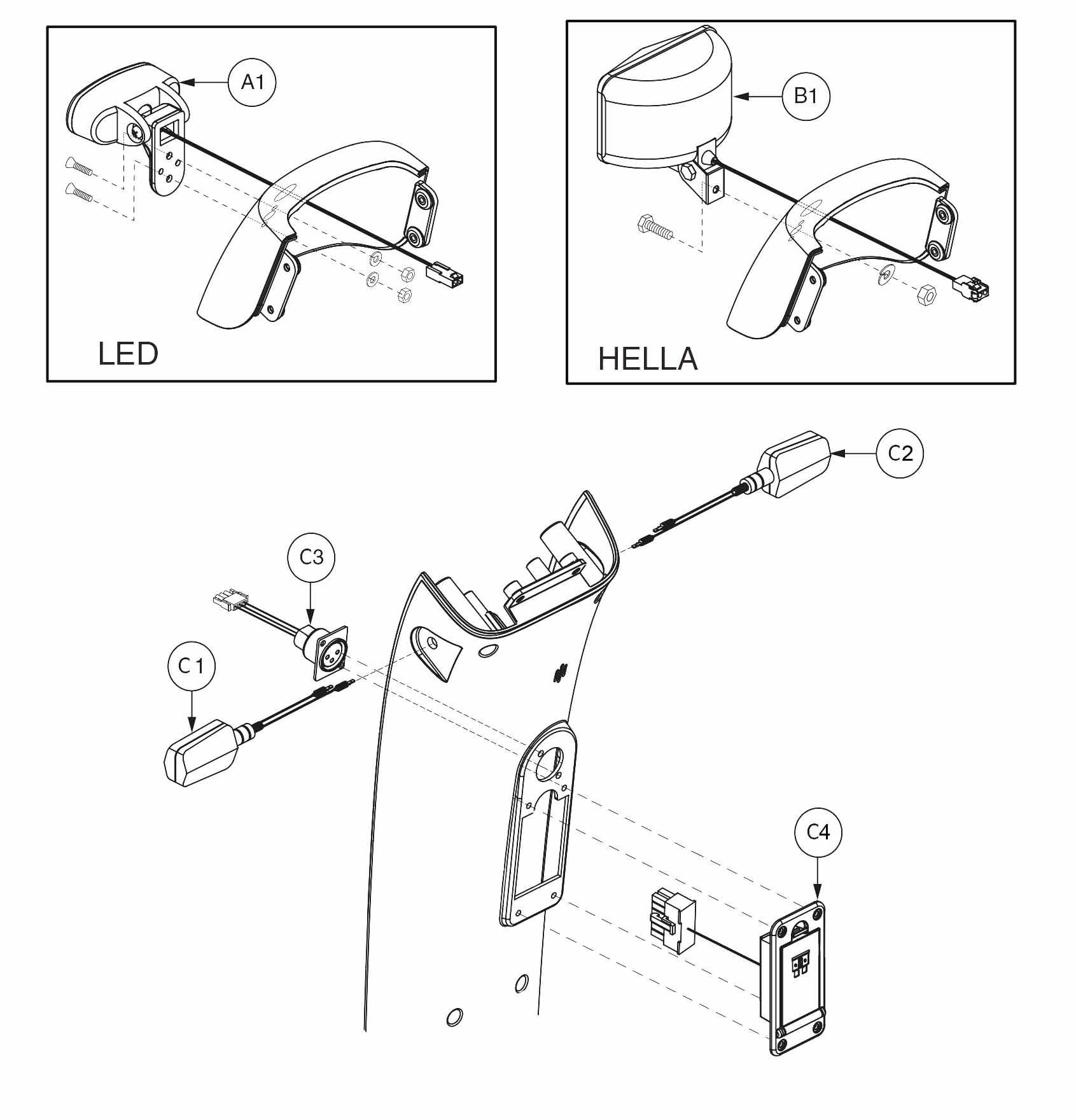 A1

LED

B1

HELLA

C2

C3

C1

C4