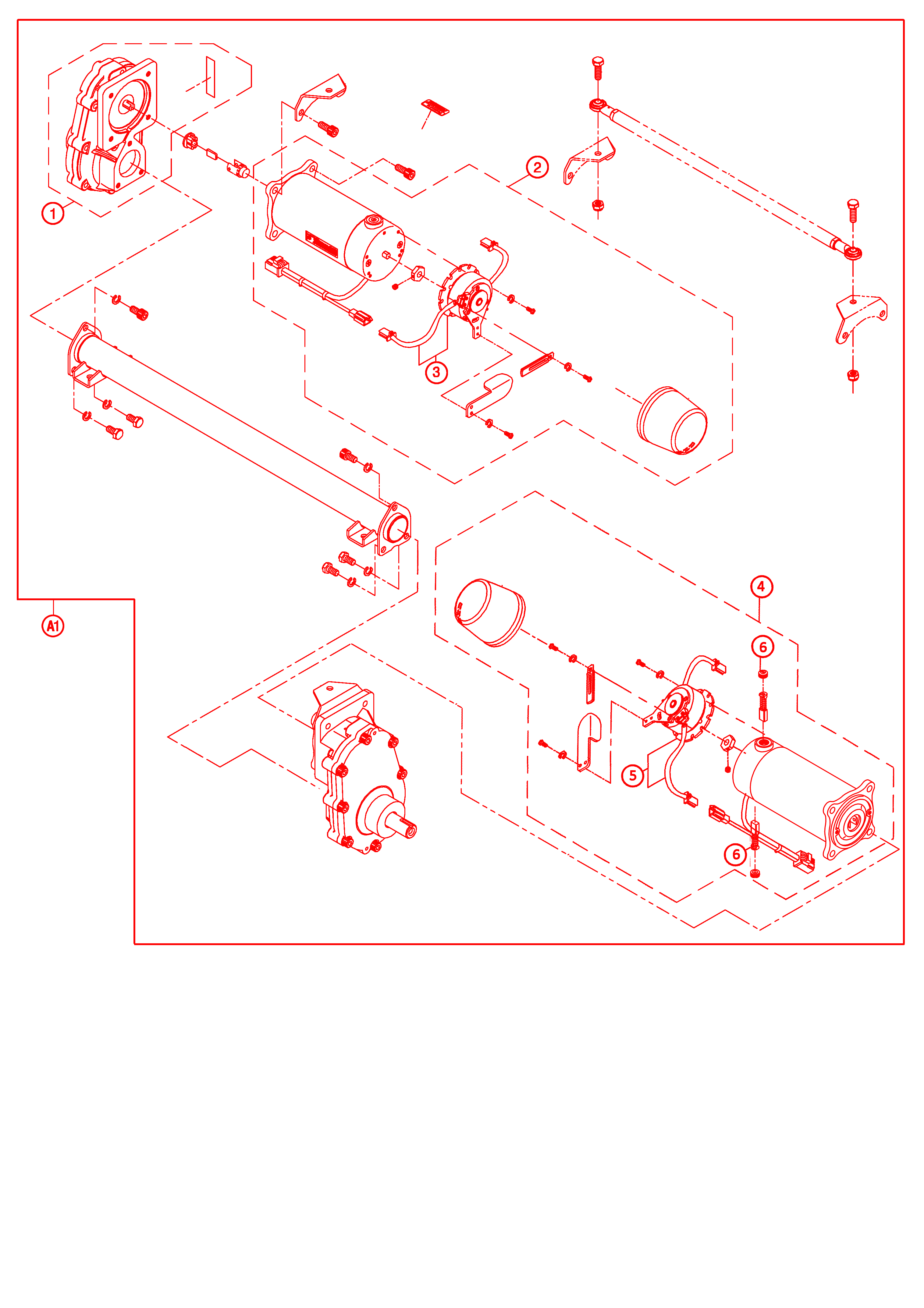 1
2
3
A1
4
6
5
6