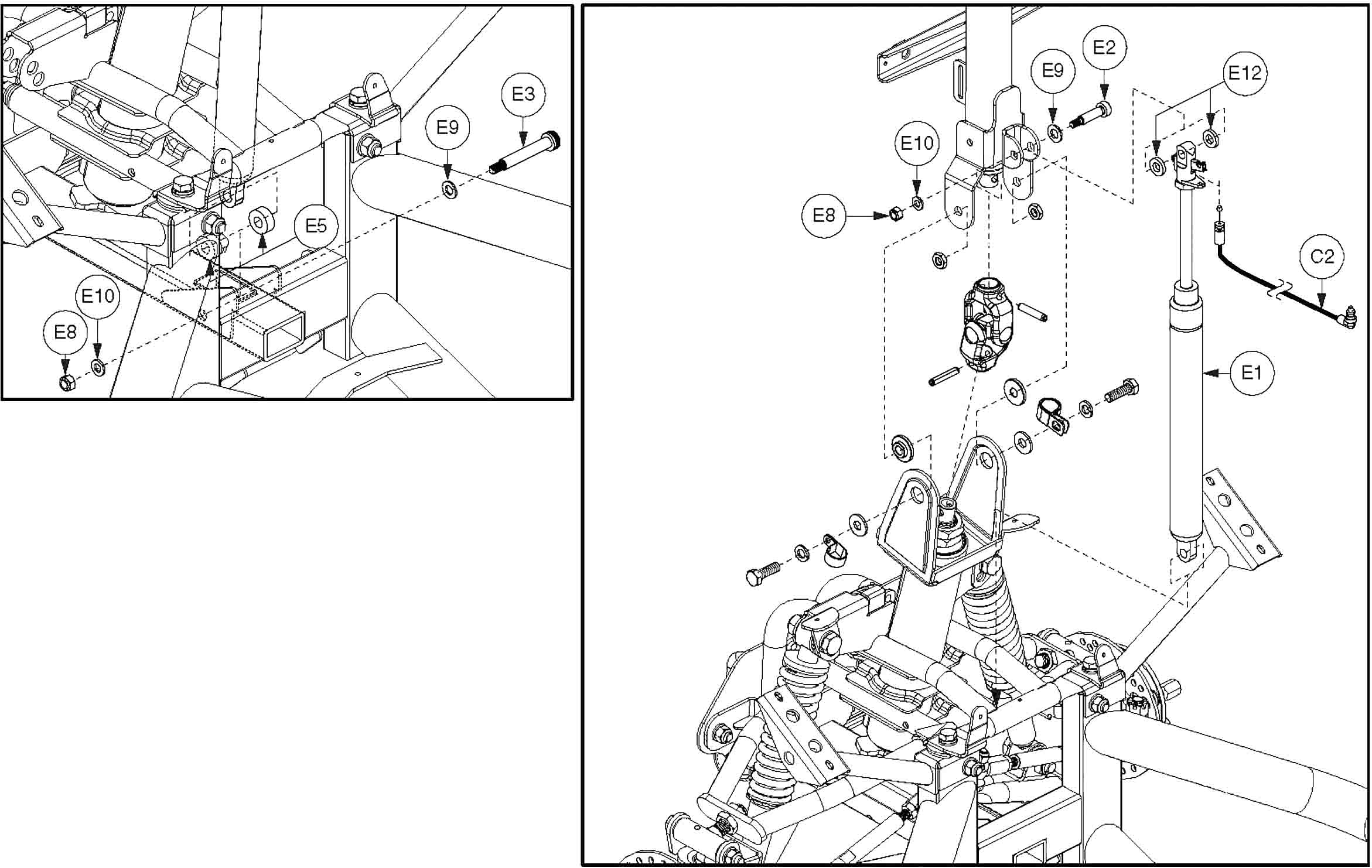 E3
E9
E5
E10
E8
E2
E9
E12
E10
E8
C2
E1