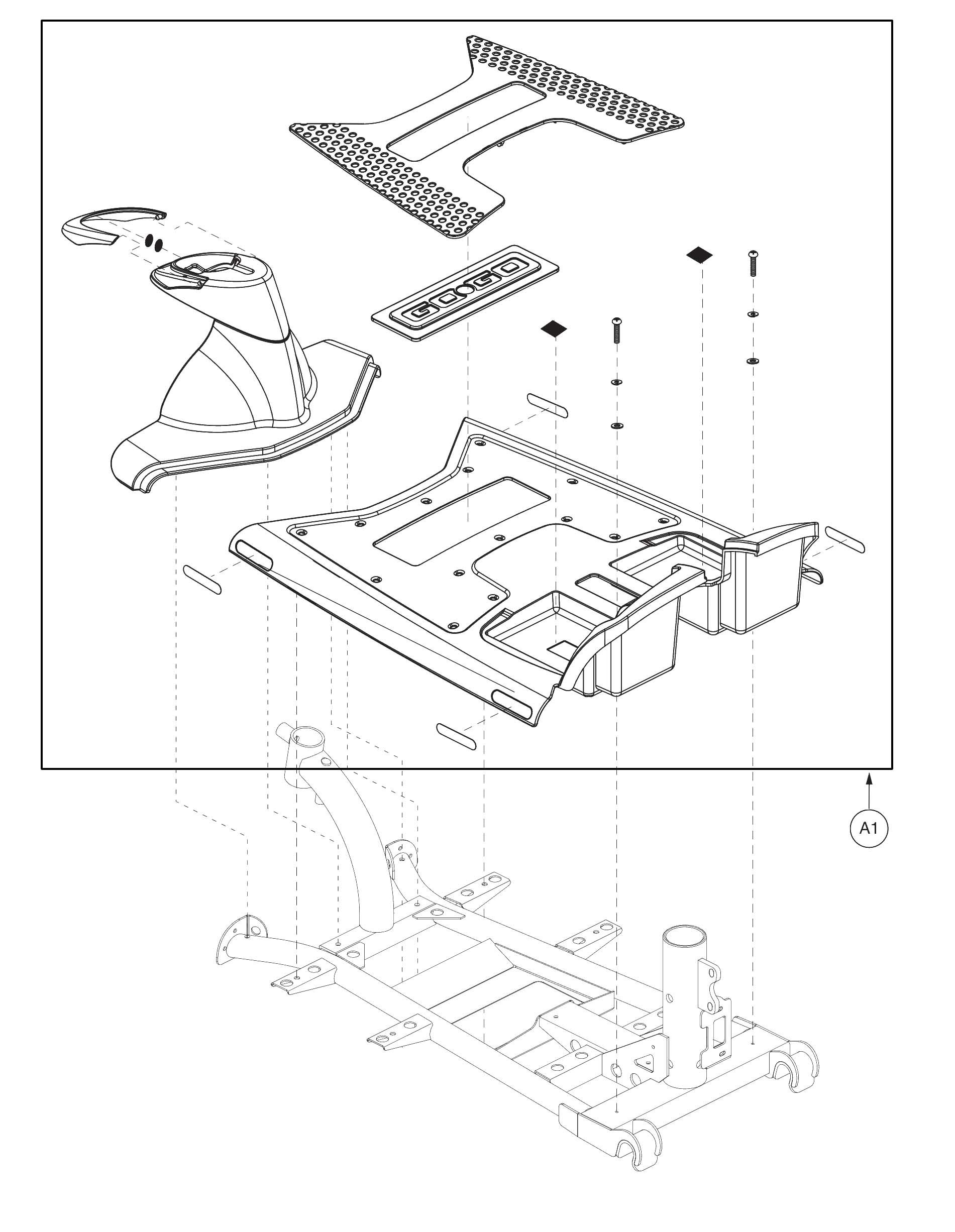 GOGO

A1