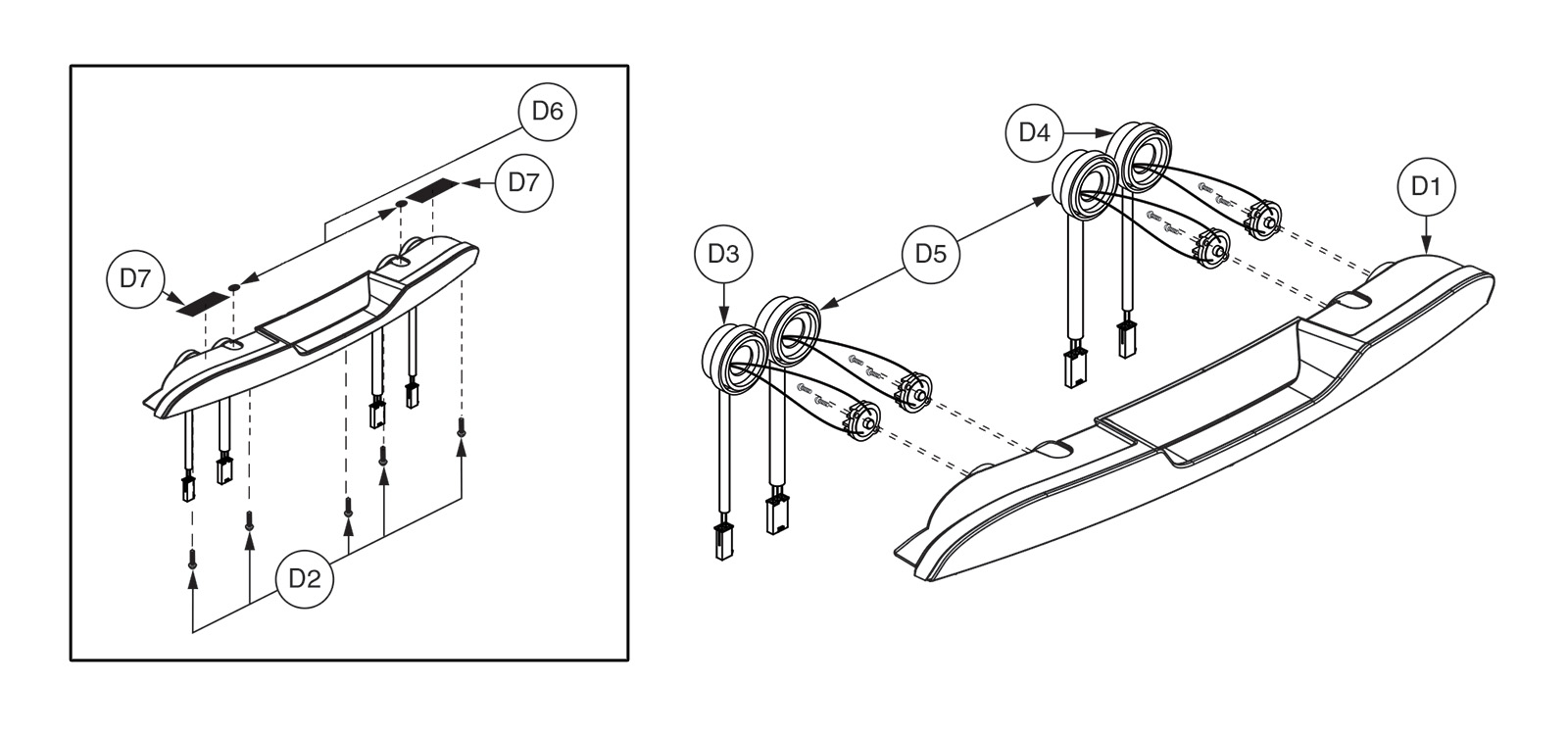 D6

D7

D7

D2

D4

D1

D3

D5