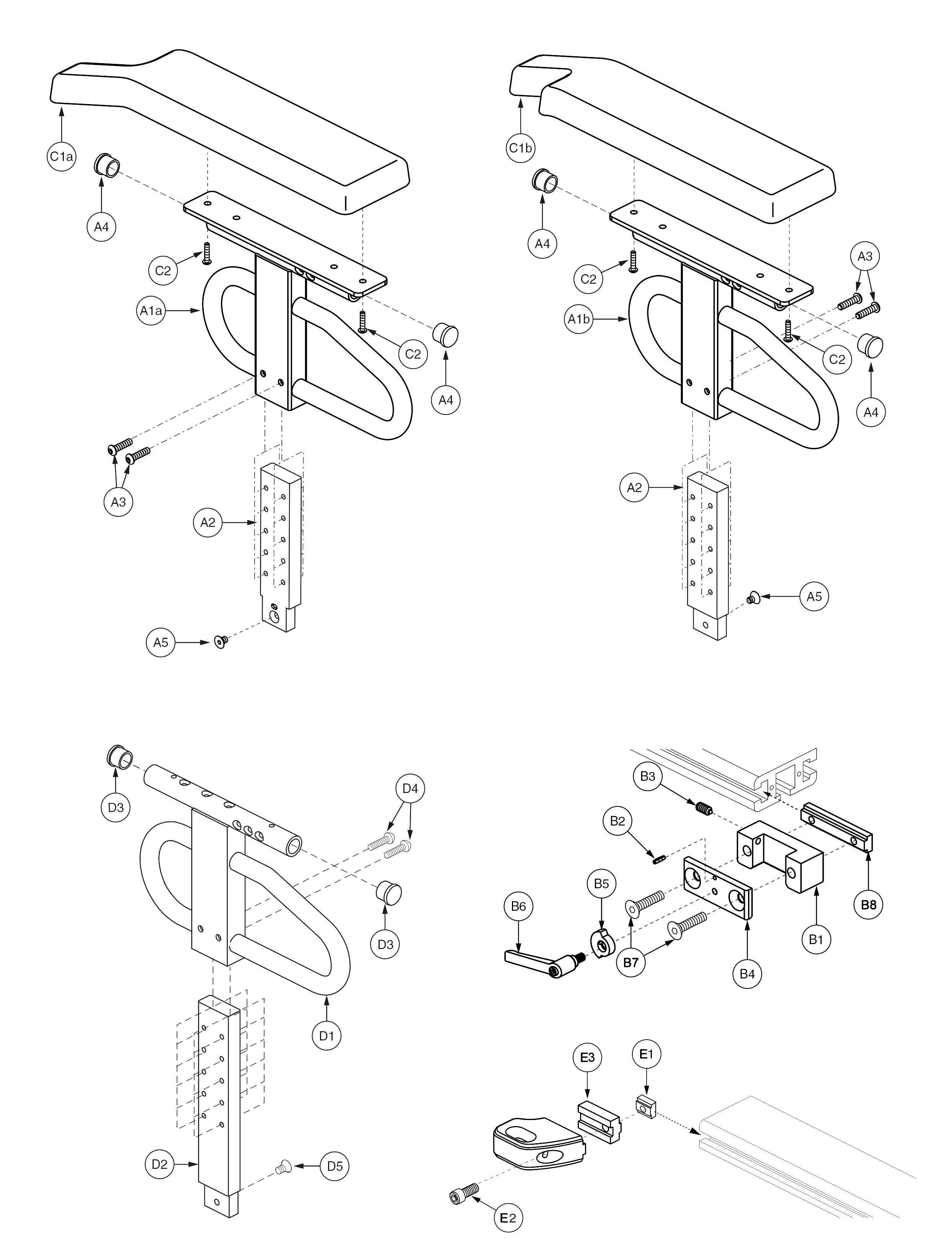 C1a
A4
C2
A1a
C2
A4
A3
A2
A5

C1b
A4
C2
A3
A1b
C2
A4
A2
A5

D3
D4
D3
D1
D2
D5

B3
B2
B5
B6
B7
B4
B1
B8

E3
E1
E2