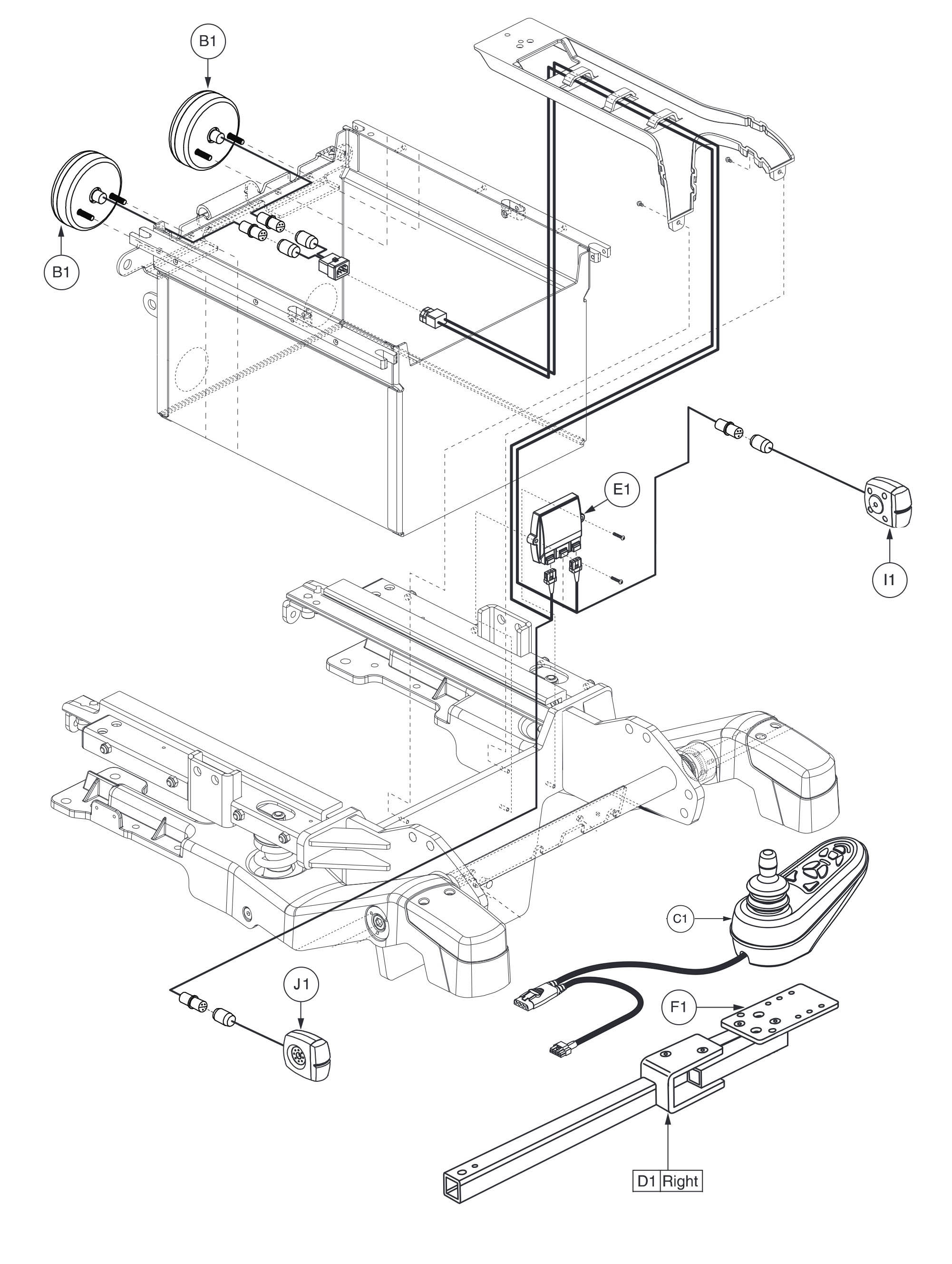 B1

B1

E1

I1

C1

J1

F1

D1 Right