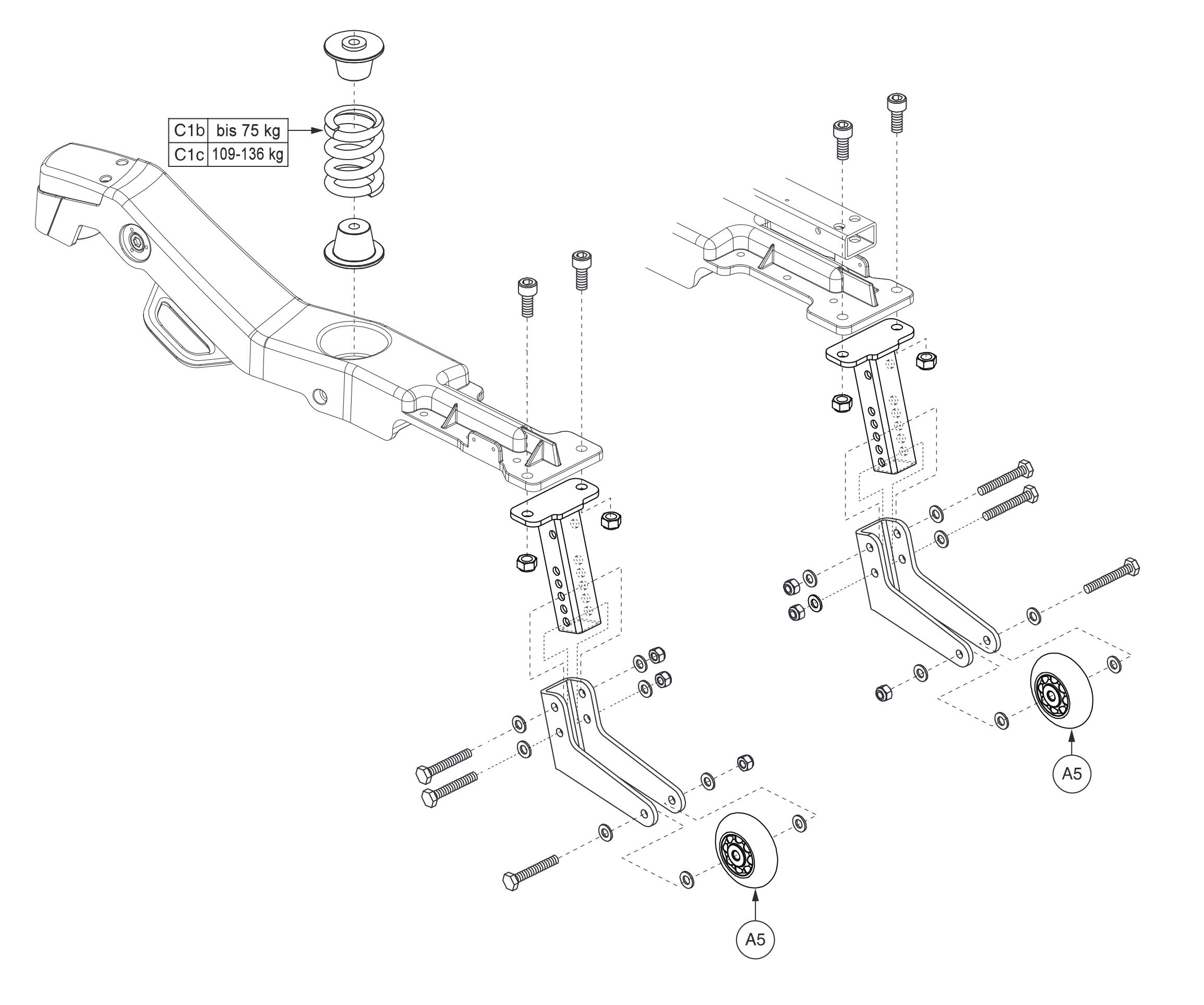 | C1b | bis 75 kg |
|---|---|
| C1c | 109-136 kg |

A5

A5