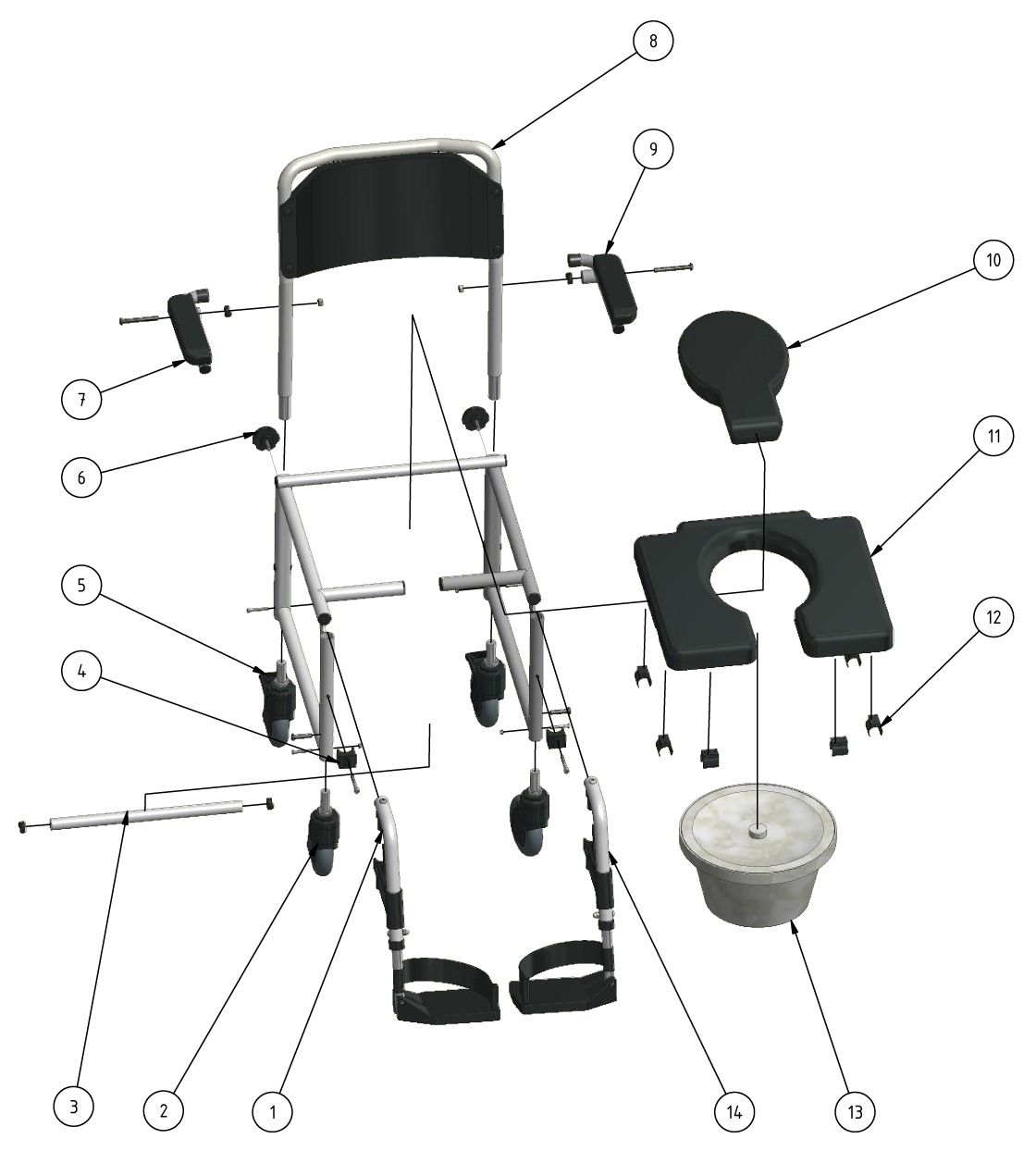 8
9
10
7
6
11
5
12
4
3
2
1
14
13