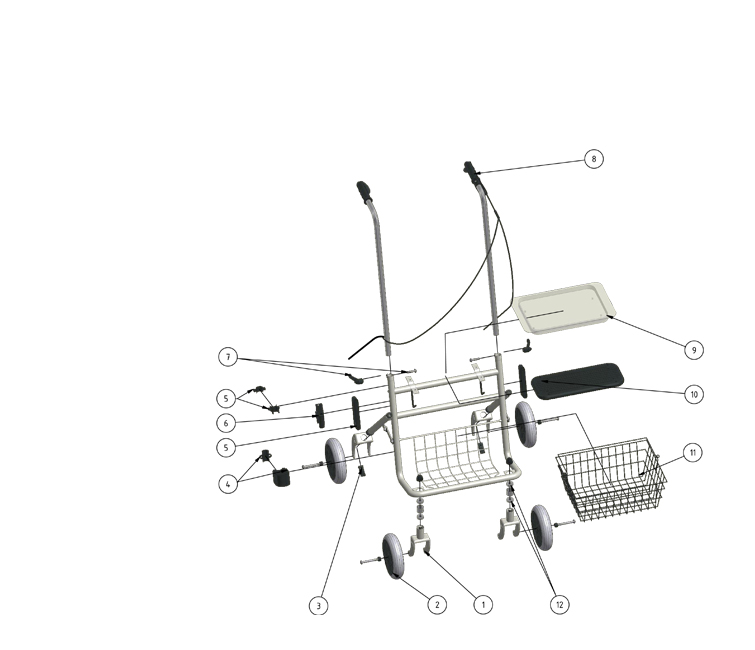 8
9
7
10
5
6
5
11
4
3
2
1
12